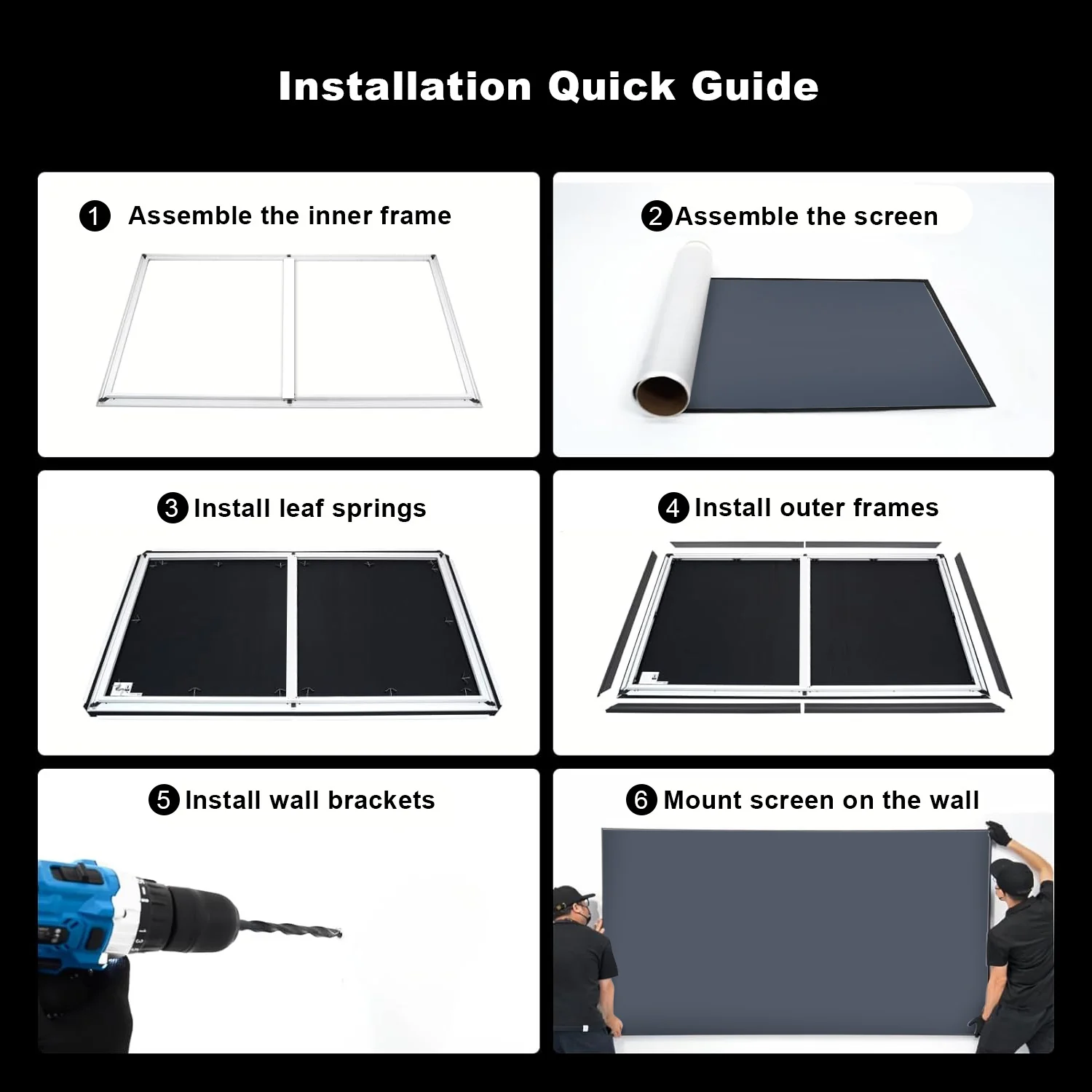 Installation Quick Guide

1 Assemble the inner frame

2 Assemble the screen

3 Install leaf springs

4 Install outer frames

5 Install wall brackets

6 Mount screen on the wall